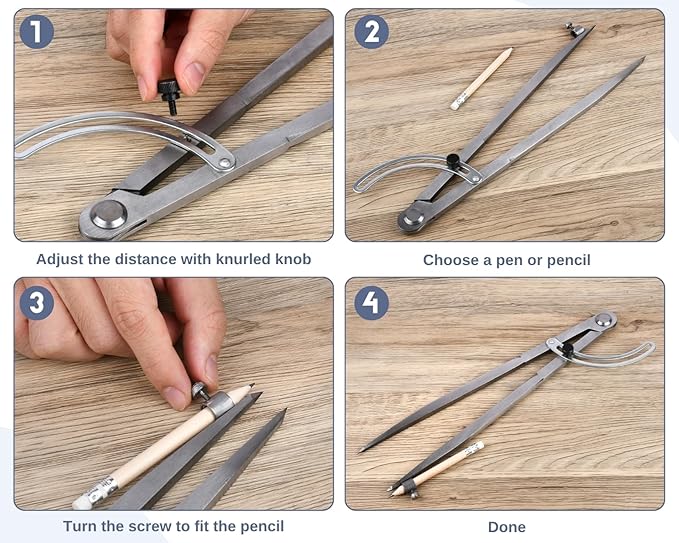 1

Adjust the distance with knurled knob

2

Choose a pen or pencil

3

Turn the screw to fit the pencil

4

Done