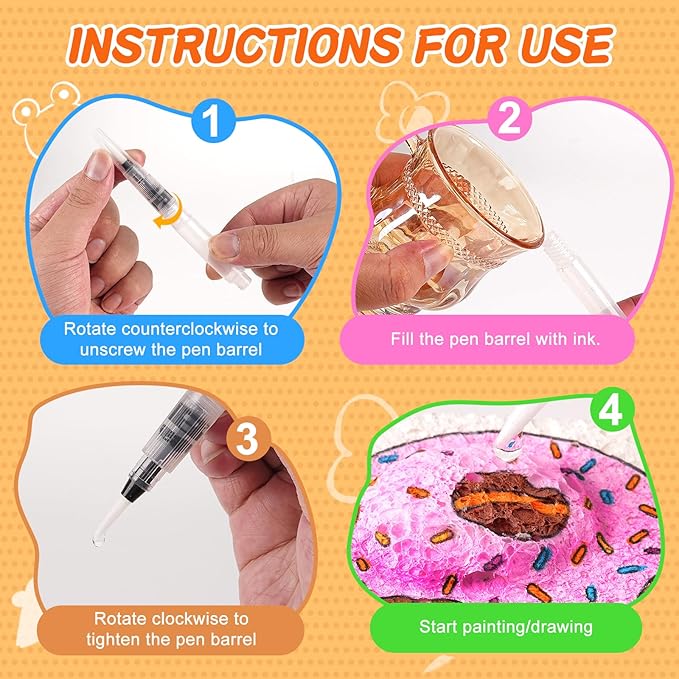 INSTRUCTIONS FOR USE

1

Rotate counterclockwise to unscrew the pen barrel

2

Fill the pen barrel with ink.

3

Rotate clockwise to tighten the pen barrel

4

Start painting/drawing