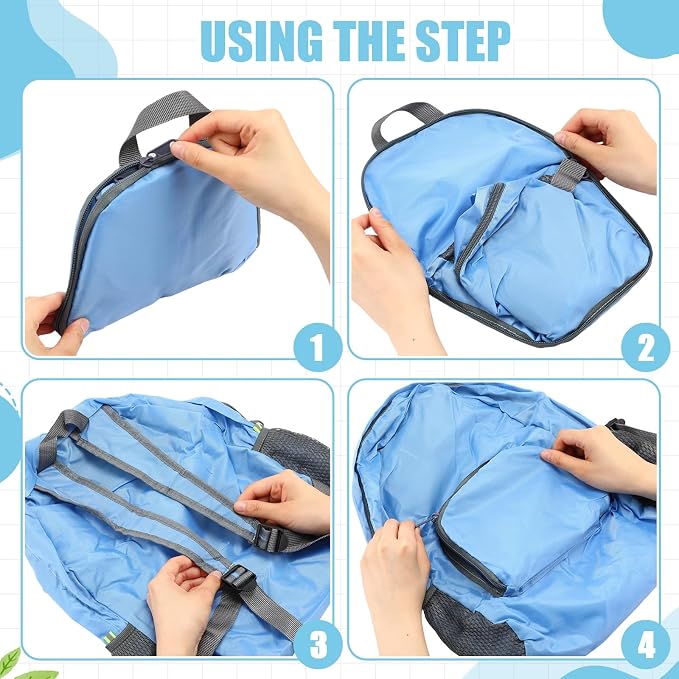 USING THE STEP

1

2

3

4