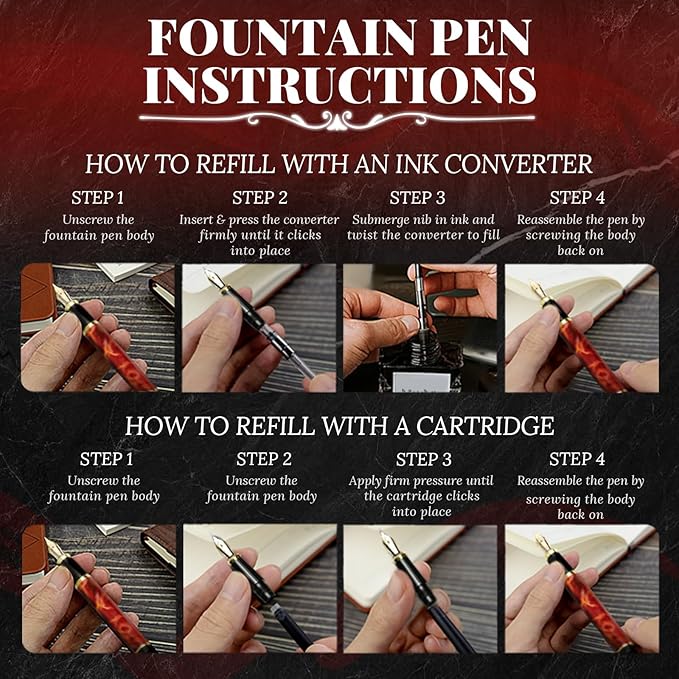 FOUNTAIN PEN INSTRUCTIONS

HOW TO REFILL WITH AN INK CONVERTER

STEP 1
Unscrew the fountain pen body

STEP 2
Insert & press the converter firmly until it clicks into place

STEP 3
Submerge nib in ink and twist the converter to fill

STEP 4
Reassemble the pen by screwing the body back on

HOW TO REFILL WITH A CARTRIDGE

STEP 1
Unscrew the fountain pen body

STEP 2
Unscrew the fountain pen body

STEP 3
Apply firm pressure until the cartridge clicks into place

STEP 4
Reassemble the pen by screwing the body back on