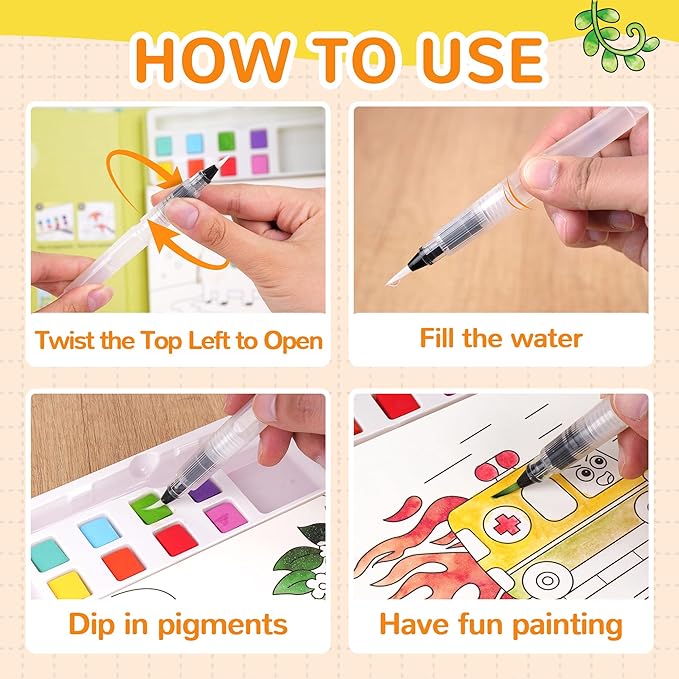 HOW TO USE

Twist the Top Left to Open

Fill the water

Dip in pigments

Have fun painting