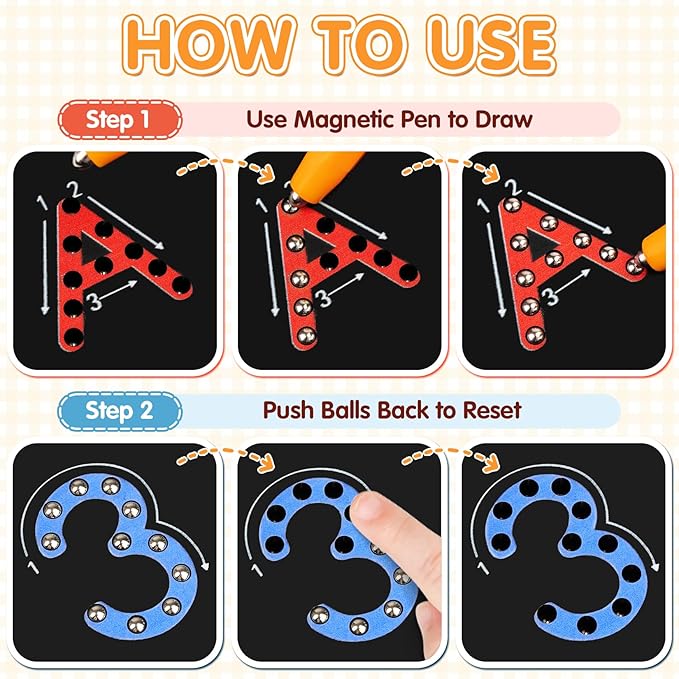 HOW TO USE

Step 1 Use Magnetic Pen to Draw

1 2 3

1 2 3

1 2 3

Step 2 Push Balls Back to Reset

1

1

1