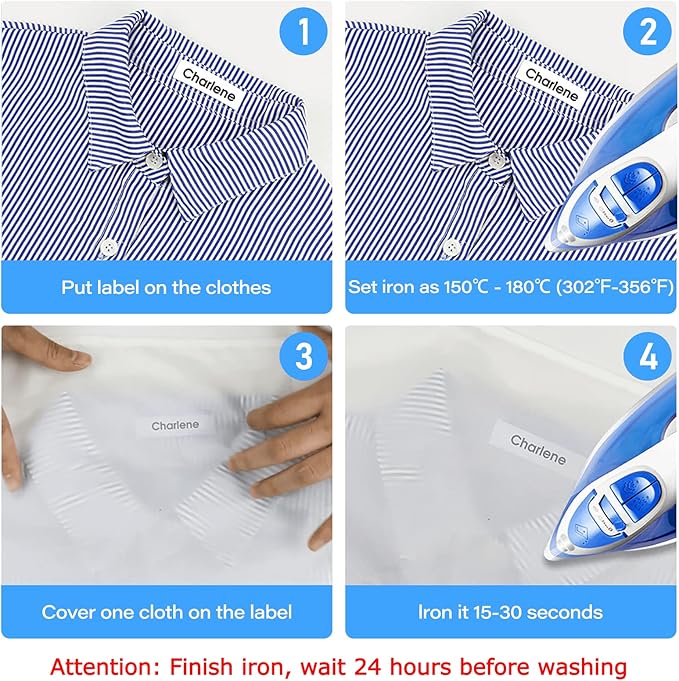 1

Charlene

Put label on the clothes

2

Charlene

Set iron as 150℃ - 180℃ (302°F-356°F)

3

Charlene

Cover one cloth on the label

4

Charlene

Iron it 15-30 seconds

Attention: Finish iron, wait 24 hours before washing