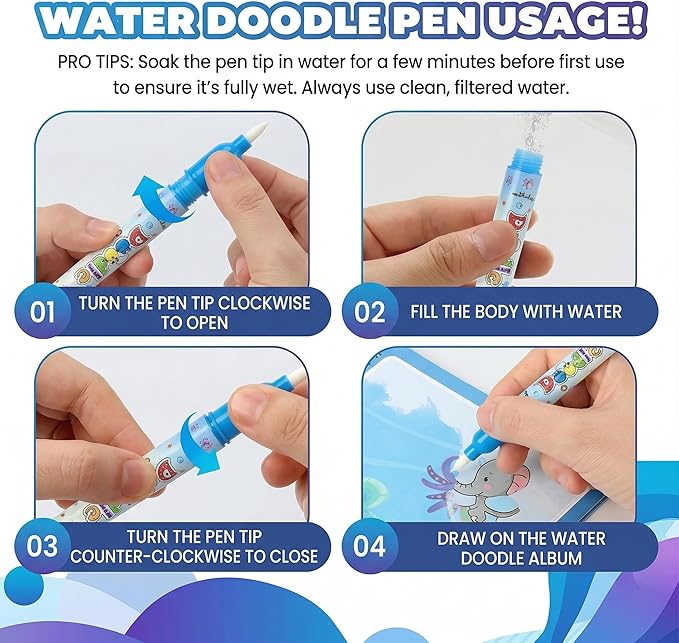 WATER DOODLE PEN USAGE!

PRO TIPS: Soak the pen tip in water for a few minutes before first use to ensure it's fully wet. Always use clean, filtered water.

01 TURN THE PEN TIP CLOCKWISE TO OPEN

02 FILL THE BODY WITH WATER

03 TURN THE PEN TIP COUNTER-CLOCKWISE TO CLOSE

04 DRAW ON THE WATER DOODLE ALBUM