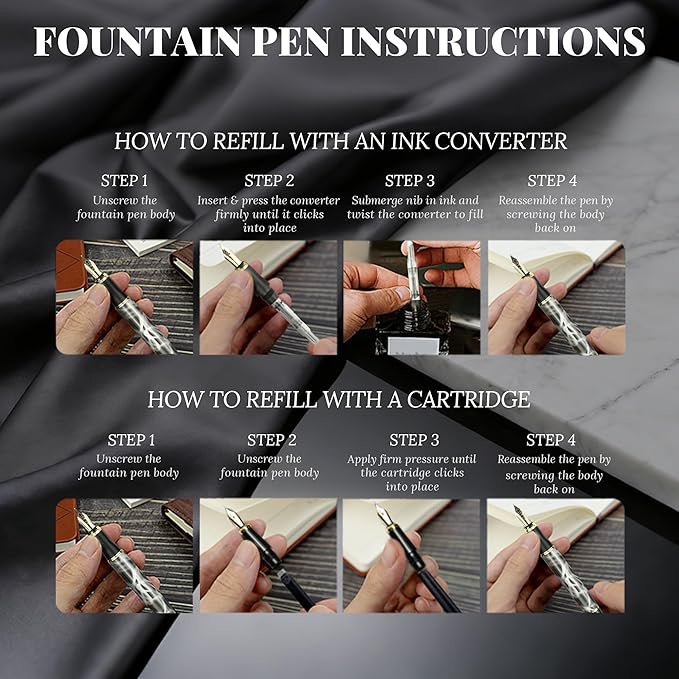 FOUNTAIN PEN INSTRUCTIONS

HOW TO REFILL WITH AN INK CONVERTER

STEP 1
Unscrew the fountain pen body

STEP 2
Insert & press the converter firmly until it clicks into place

STEP 3
Submerge nib in ink and twist the converter to fill

STEP 4
Reassemble the pen by screwing the body back on

HOW TO REFILL WITH A CARTRIDGE

STEP 1
Unscrew the fountain pen body

STEP 2
Unscrew the fountain pen body

STEP 3
Apply firm pressure until the cartridge clicks into place

STEP 4
Reassemble the pen by screwing the body back on