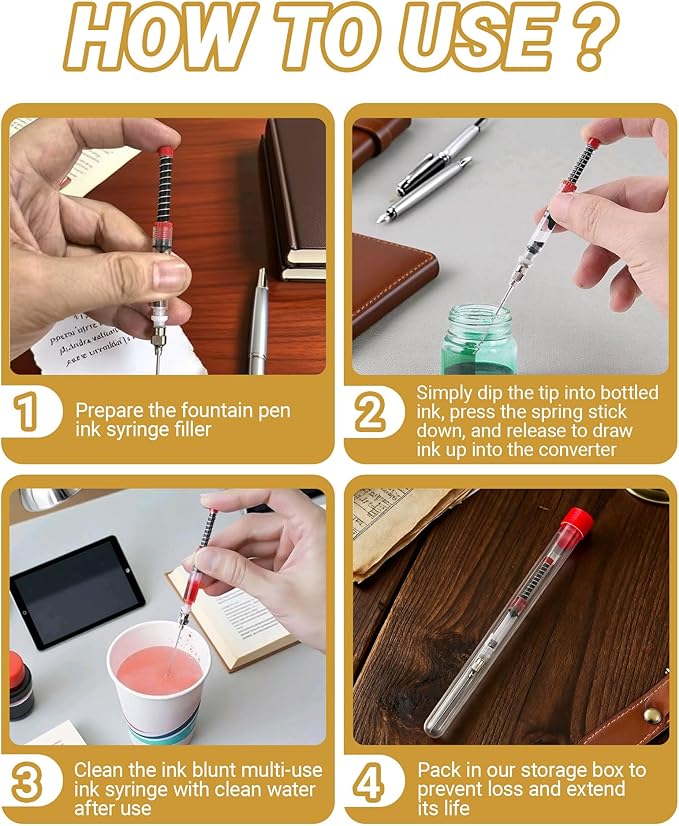 HOW TO USE ?

1 Prepare the fountain pen ink syringe filler

2 Simply dip the tip into bottled ink, press the spring stick down, and release to draw ink up into the converter

3 Clean the ink blunt multi-use ink syringe with clean water after use

4 Pack in our storage box to prevent loss and extend its life