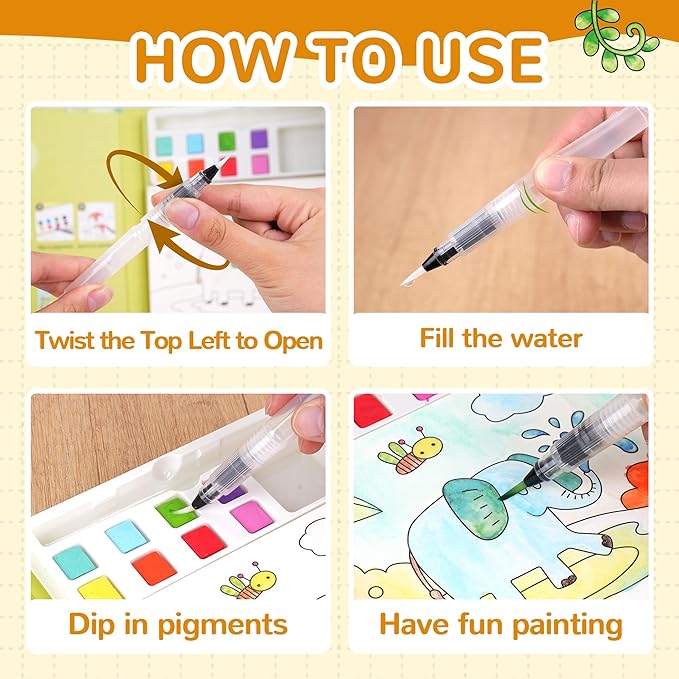 HOW TO USE

Twist the Top Left to Open

Fill the water

Dip in pigments

Have fun painting