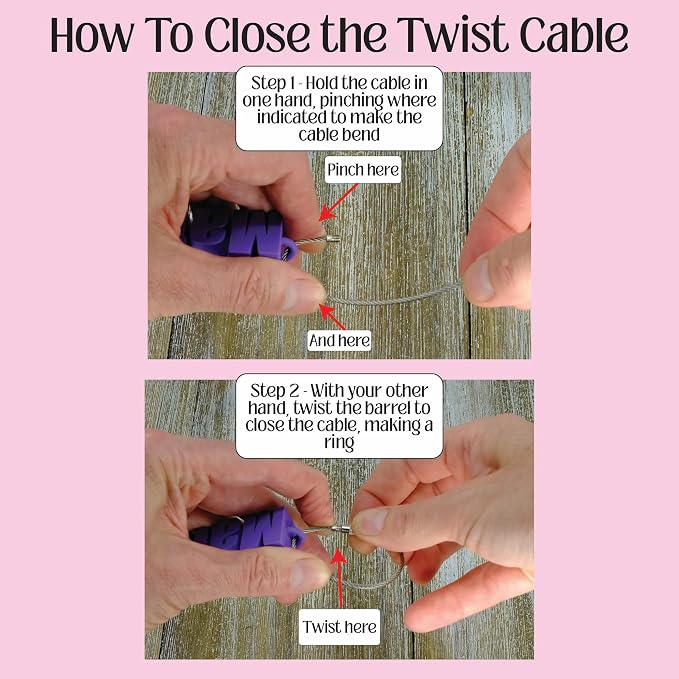 How To Close the Twist Cable

Step 1 - Hold the cable in one hand, pinching where indicated to make the cable bend

Pinch here

And here

Step 2 - With your other hand, twist the barrel to close the cable, making a ring

Twist here