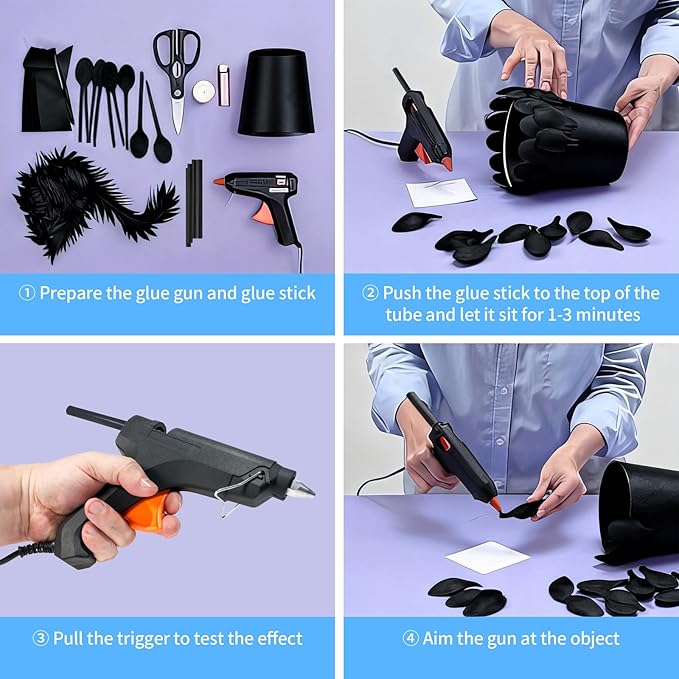 ① Prepare the glue gun and glue stick

② Push the glue stick to the top of the tube and let it sit for 1-3 minutes

③ Pull the trigger to test the effect

④ Aim the gun at the object