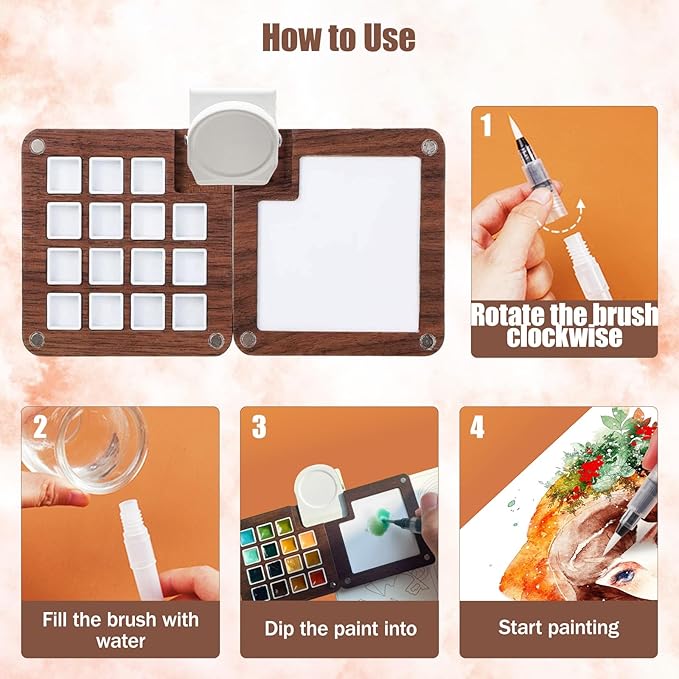 How to Use

1

Rotate the brush clockwise

2

Fill the brush with water

3

Dip the paint into

4

Start painting