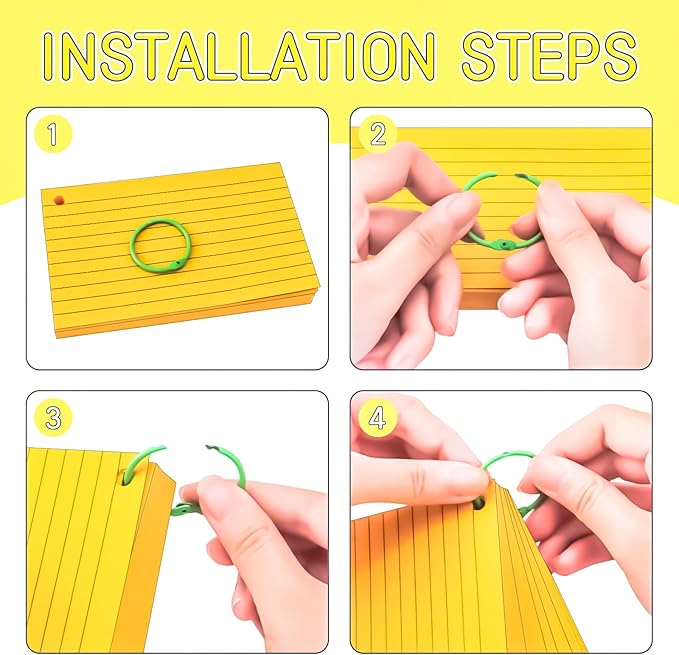 INSTALLATION STEPS

1

2

3

4