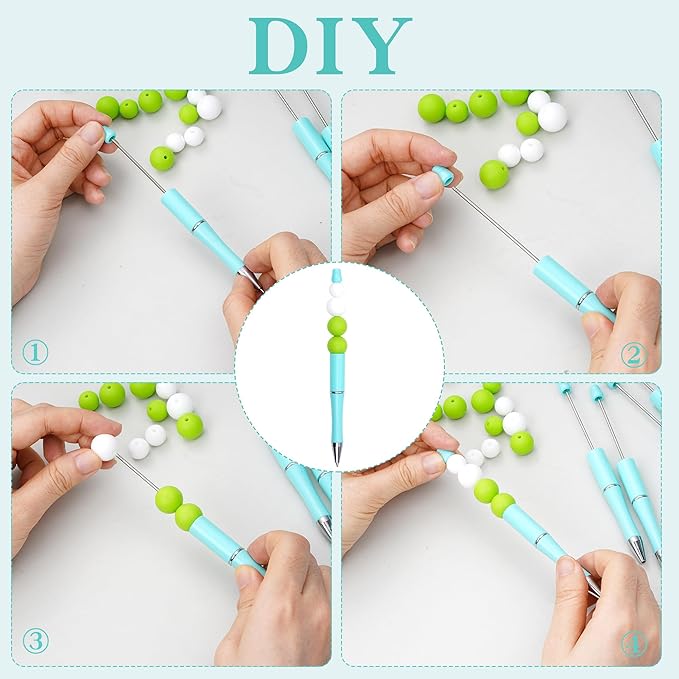 DIY

①

②

③

④