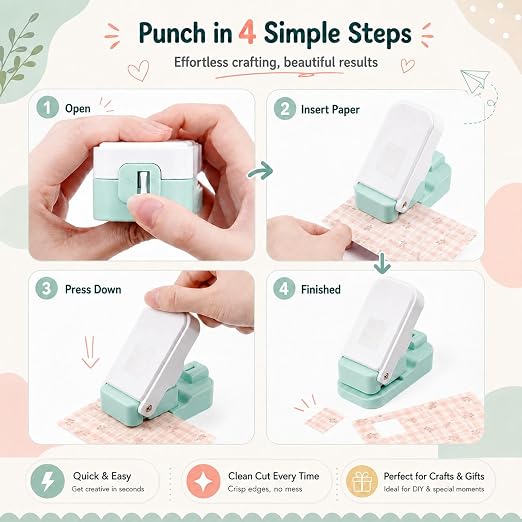 Punch in 4 Simple Steps

Effortless crafting, beautiful results

1 Open

2 Insert Paper

3 Press Down

4 Finished

Quick & Easy
Get creative in seconds

Clean Cut Every Time
Crisp edges, no mess

Perfect for Crafts & Gifts
Ideal for DIY & special moments