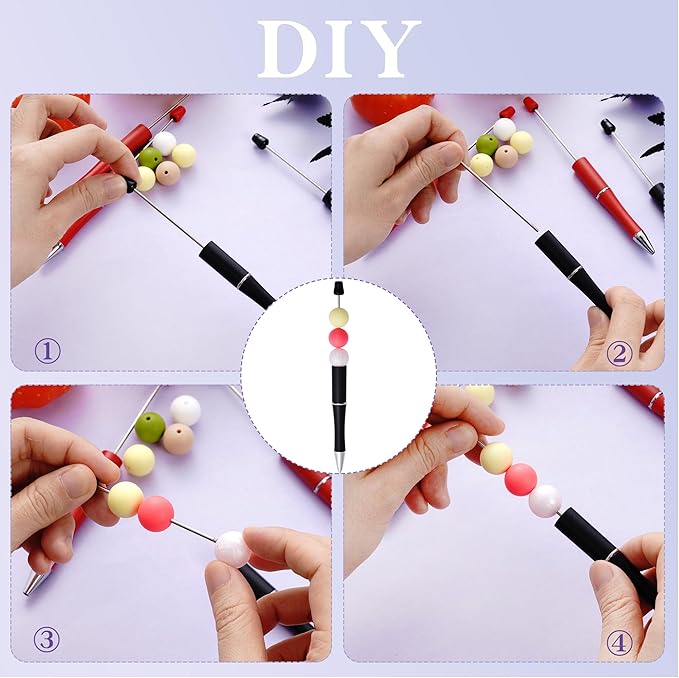 DIY

①

②

③

④