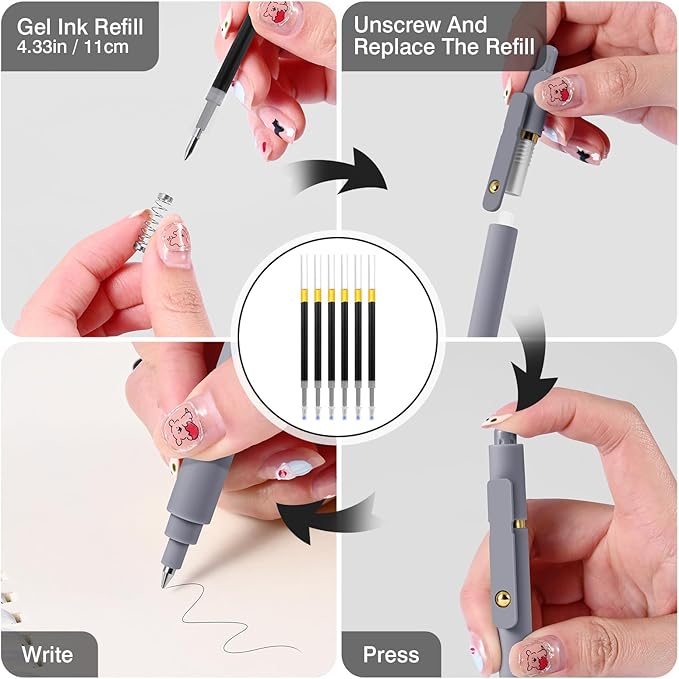 Gel Ink Refill
4.33in / 11cm

Unscrew And
Replace The Refill

Write

Press