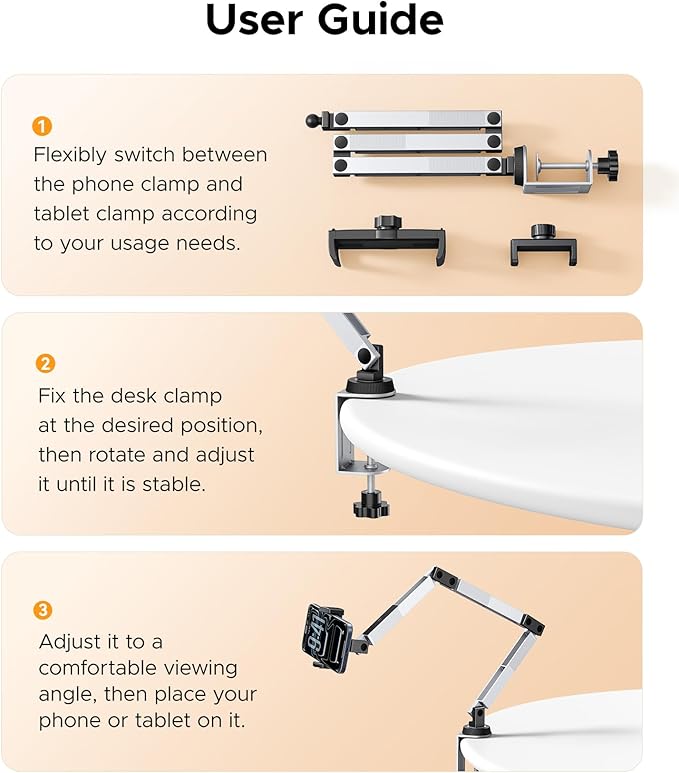 User Guide

1
Flexibly switch between the phone clamp and tablet clamp according to your usage needs.

2
Fix the desk clamp at the desired position, then rotate and adjust it until it is stable.

3
Adjust it to a comfortable viewing angle, then place your phone or tablet on it.

9:41