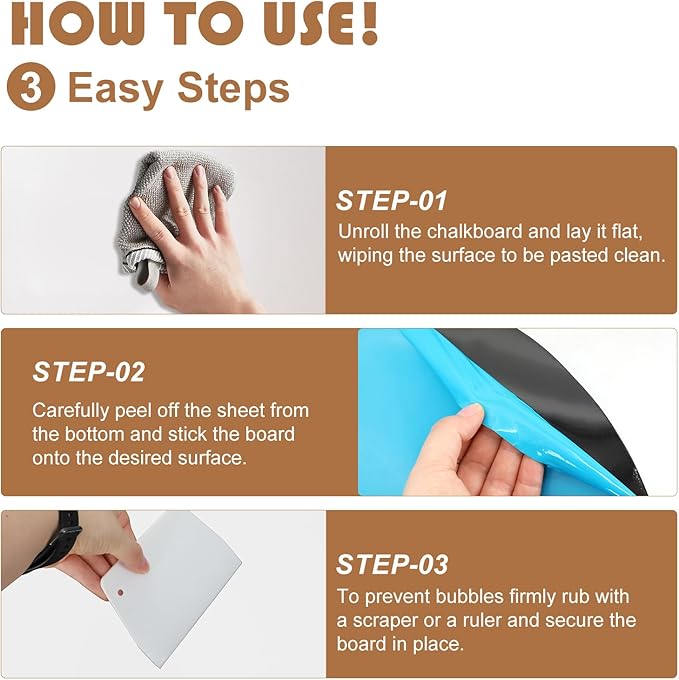 HOW TO USE!

3 Easy Steps

STEP-01
Unroll the chalkboard and lay it flat, wiping the surface to be pasted clean.

STEP-02
Carefully peel off the sheet from the bottom and stick the board onto the desired surface.

STEP-03
To prevent bubbles firmly rub with a scraper or a ruler and secure the board in place.