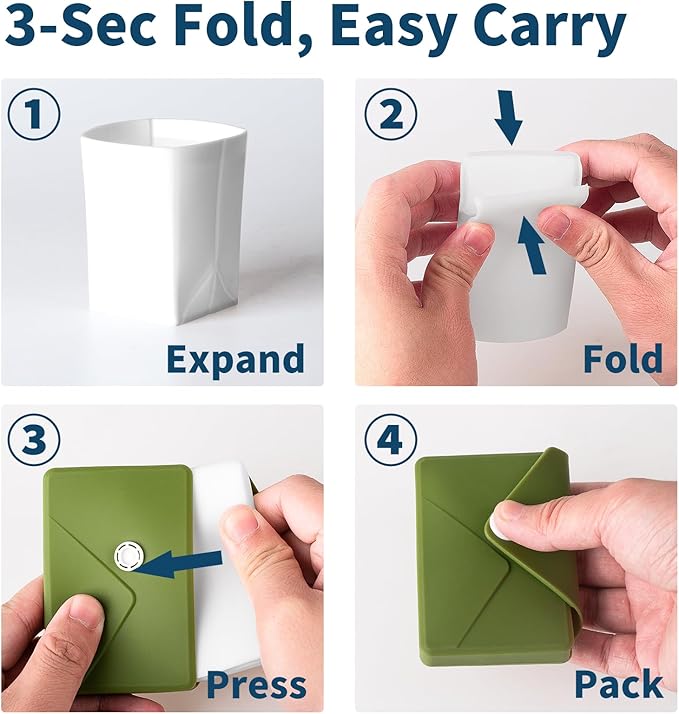 3-Sec Fold, Easy Carry

1
Expand

2
Fold

3
Press

4
Pack