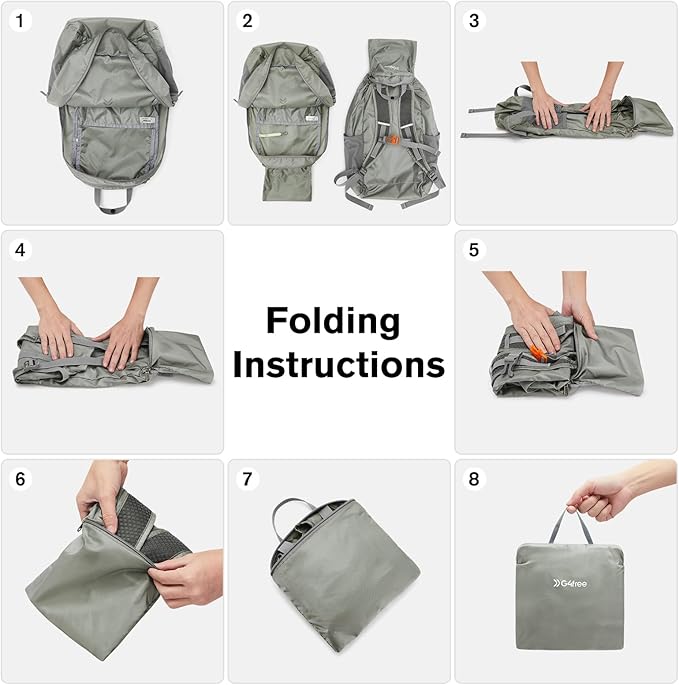 1

2

3

4

Folding Instructions

5

6

7

8

G4free