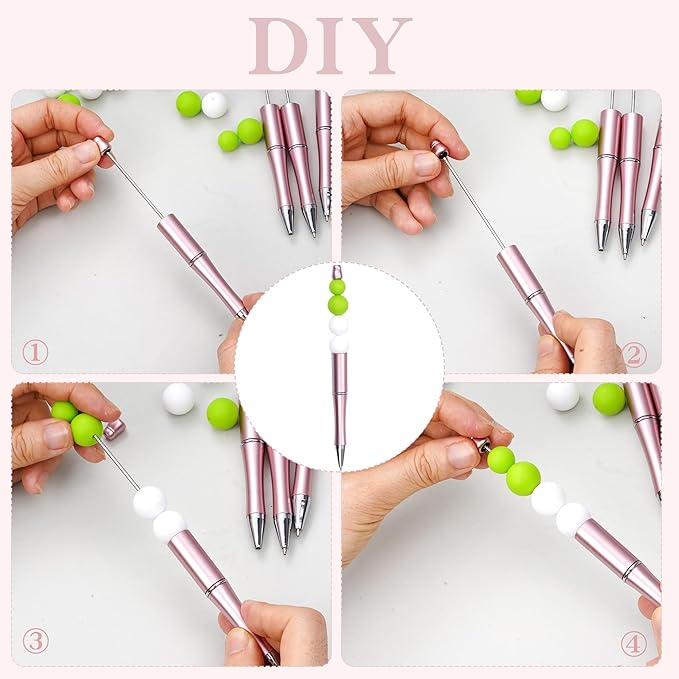 DIY

①

②

③

④