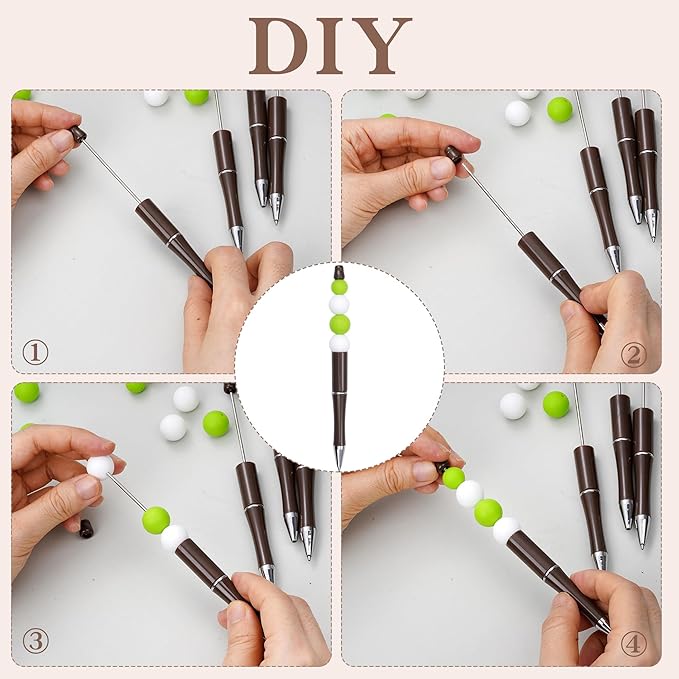 DIY

①

②

③

④