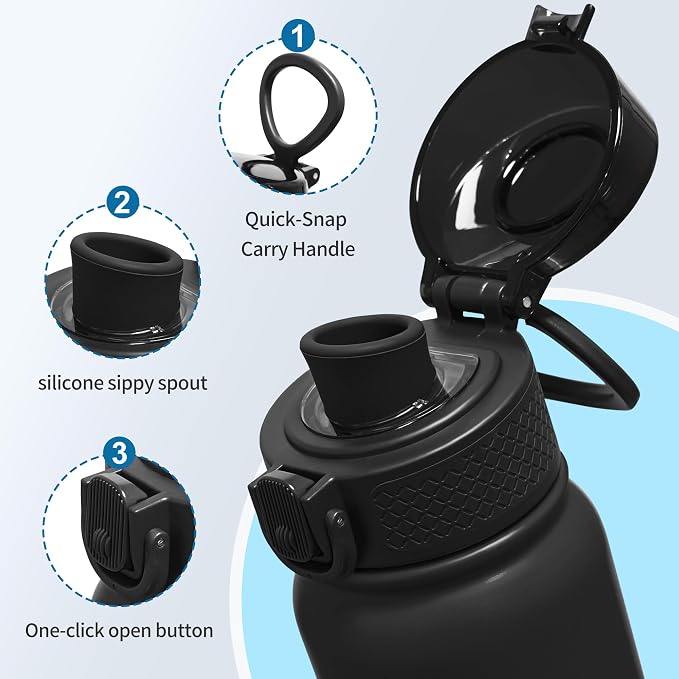 1

Quick-Snap Carry Handle

2

silicone sippy spout

3

One-click open button