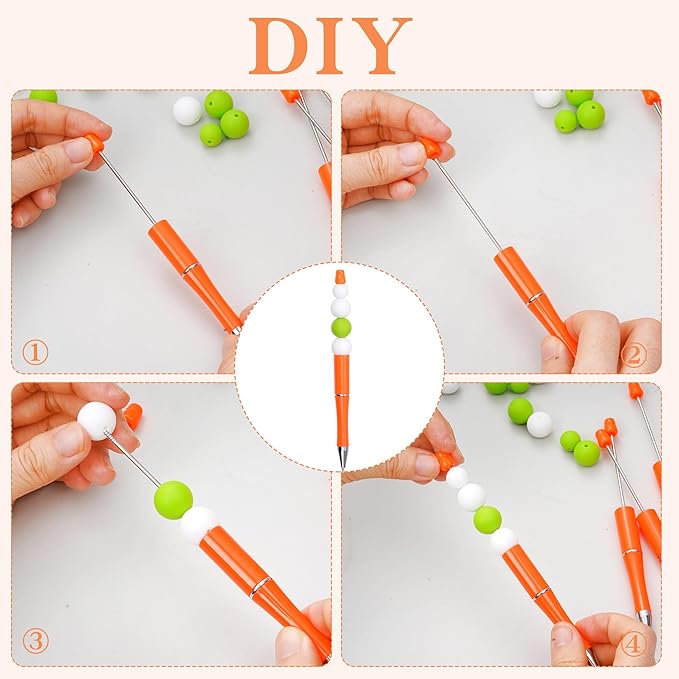 DIY

①

②

③

④