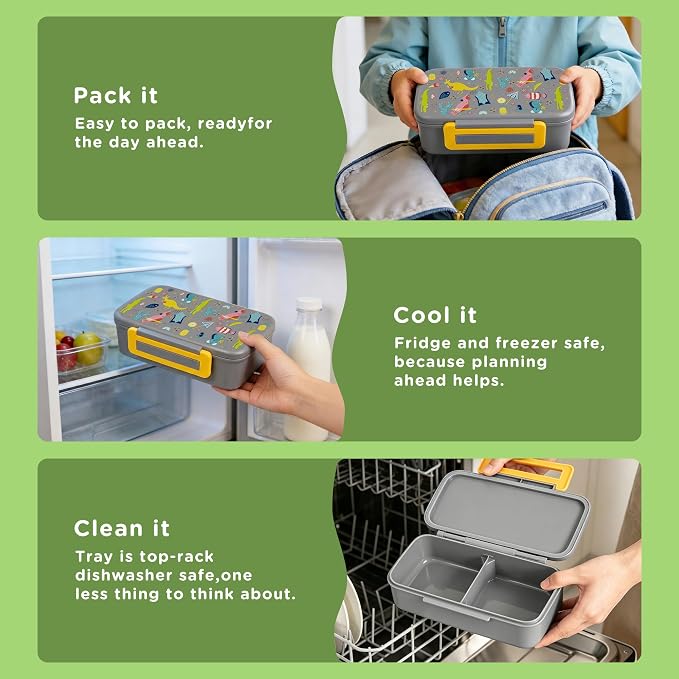 Pack it
Easy to pack, readyfor the day ahead.

Cool it
Fridge and freezer safe, because planning ahead helps.

Clean it
Tray is top-rack dishwasher safe,one less thing to think about.