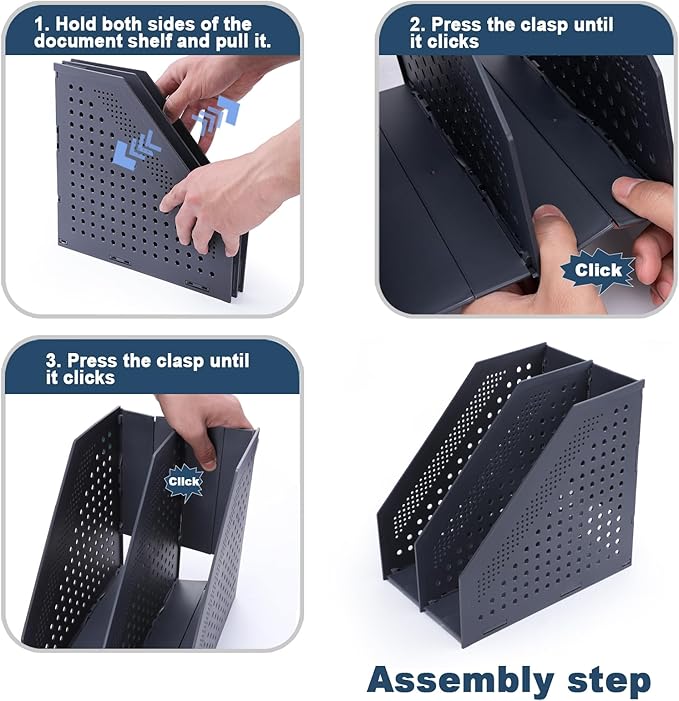 1. Hold both sides of the document shelf and pull it.

2. Press the clasp until it clicks

Click

3. Press the clasp until it clicks

Click

Assembly step