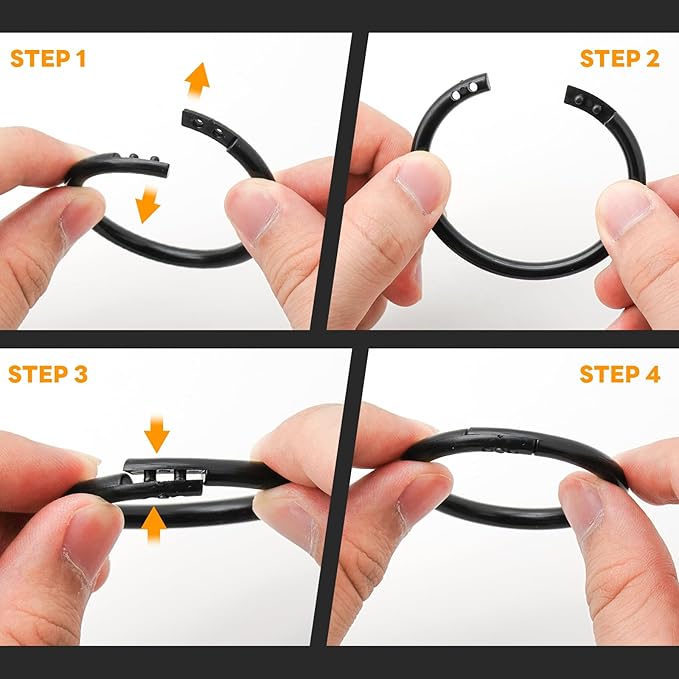 STEP 1

STEP 2

STEP 3

STEP 4