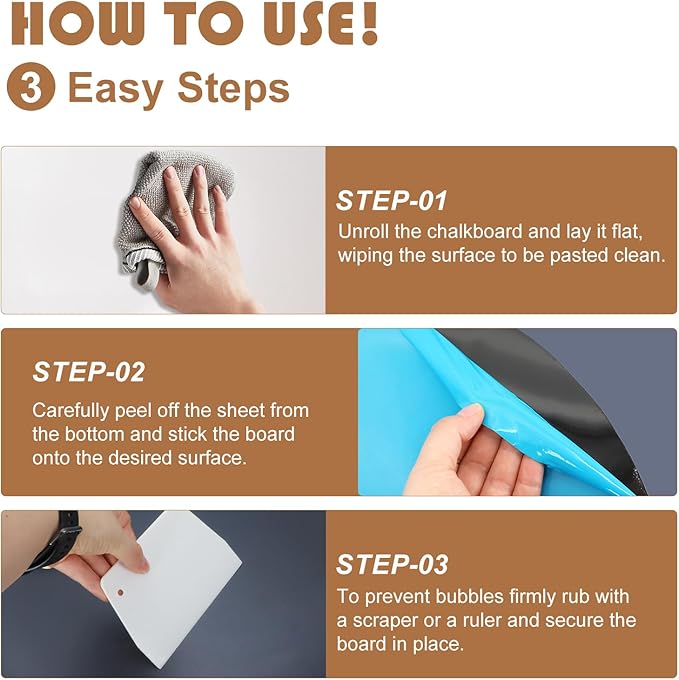 HOW TO USE!

3 Easy Steps

STEP-01

Unroll the chalkboard and lay it flat, wiping the surface to be pasted clean.

STEP-02

Carefully peel off the sheet from the bottom and stick the board onto the desired surface.

STEP-03

To prevent bubbles firmly rub with a scraper or a ruler and secure the board in place.