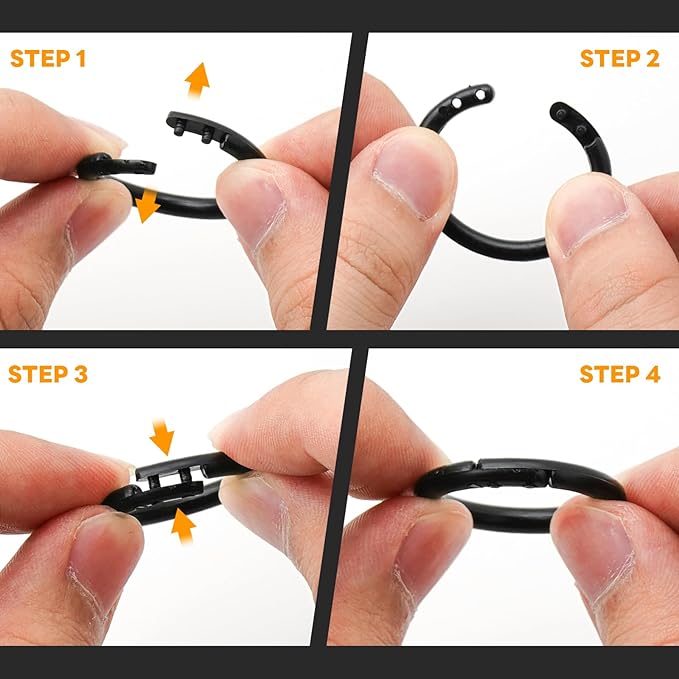 STEP 1

STEP 2

STEP 3

STEP 4