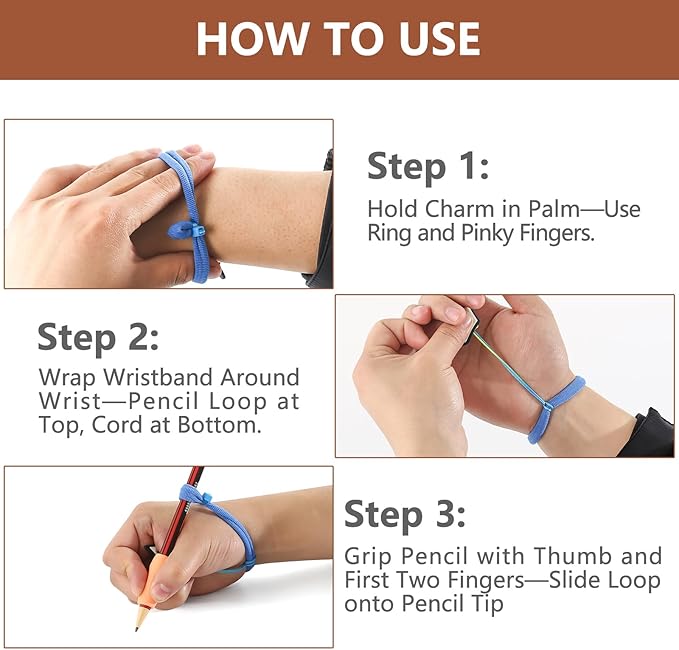 HOW TO USE

Step 1:
Hold Charm in Palm—Use Ring and Pinky Fingers.

Step 2:
Wrap Wristband Around Wrist—Pencil Loop at Top, Cord at Bottom.

Step 3:
Grip Pencil with Thumb and First Two Fingers—Slide Loop onto Pencil Tip