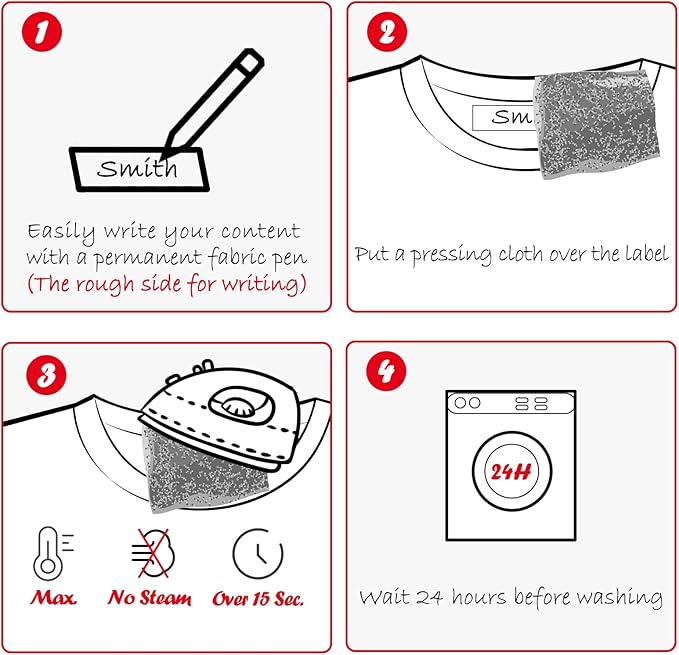 1

Smith

Easily write your content with a permanent fabric pen (The rough side for writing)

2

Sm

Put a pressing cloth over the label

3

Max.

No Steam

Over 15 Sec.

4

24H

Wait 24 hours before washing