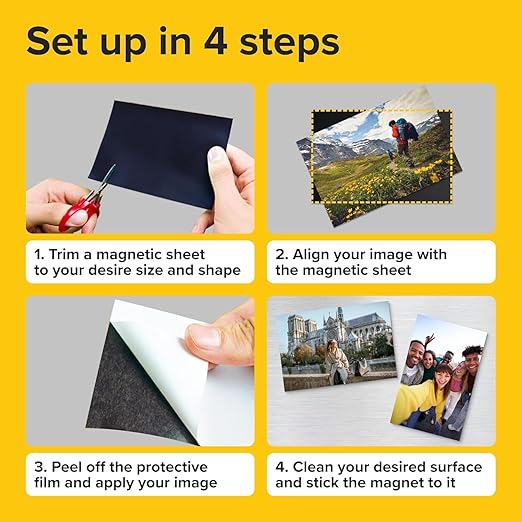 Set up in 4 steps

1. Trim a magnetic sheet to your desire size and shape

2. Align your image with the magnetic sheet

3. Peel off the protective film and apply your image

4. Clean your desired surface and stick the magnet to it