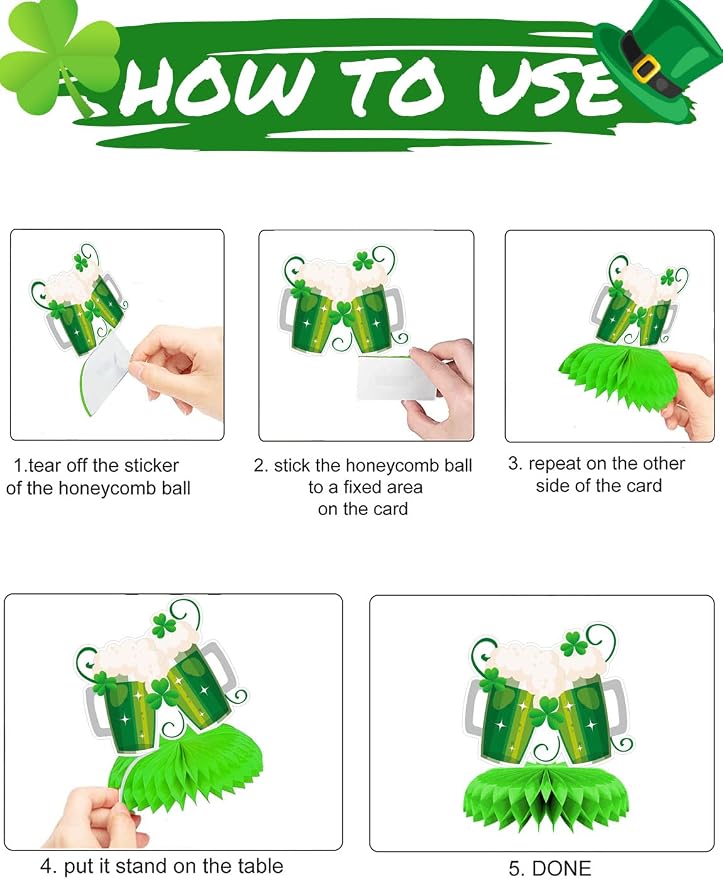 HOW TO USE

1.tear off the sticker of the honeycomb ball

2. stick the honeycomb ball to a fixed area on the card

3. repeat on the other side of the card

4. put it stand on the table

5. DONE