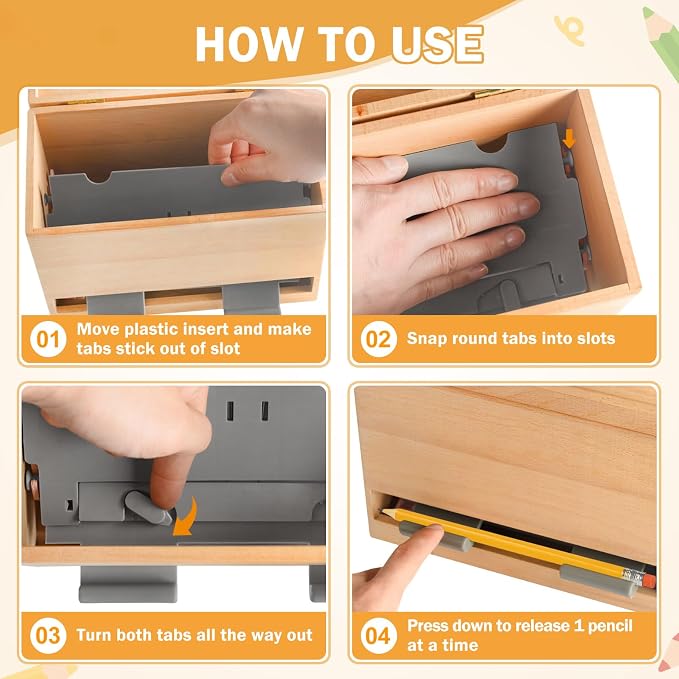 HOW TO USE

01 Move plastic insert and make tabs stick out of slot

02 Snap round tabs into slots

03 Turn both tabs all the way out

04 Press down to release 1 pencil at a time