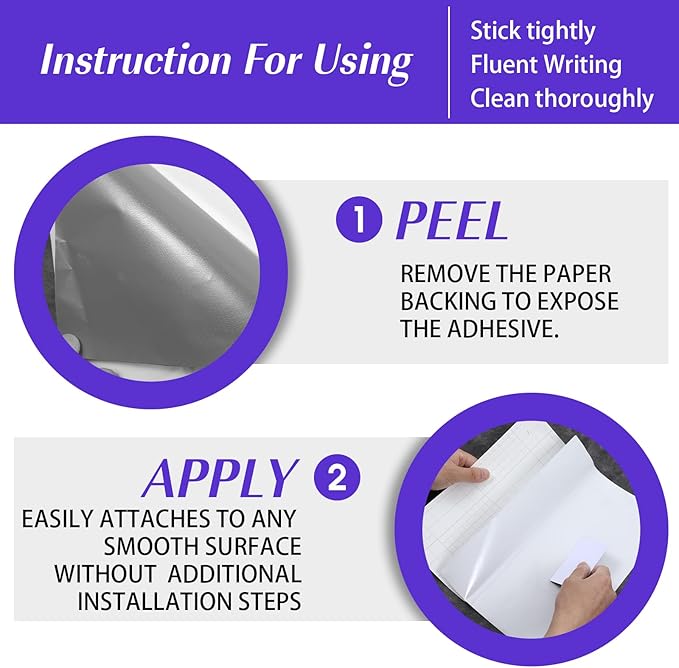 Instruction For Using

Stick tightly
Fluent Writing
Clean thoroughly

1 PEEL

REMOVE THE PAPER BACKING TO EXPOSE THE ADHESIVE.

APPLY 2

EASILY ATTACHES TO ANY SMOOTH SURFACE WITHOUT ADDITIONAL INSTALLATION STEPS