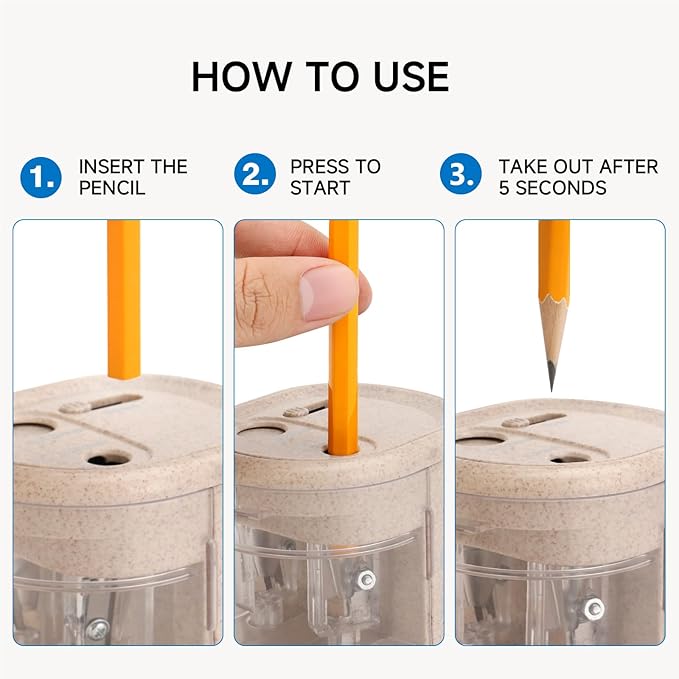 HOW TO USE

1. INSERT THE PENCIL

2. PRESS TO START

3. TAKE OUT AFTER 5 SECONDS