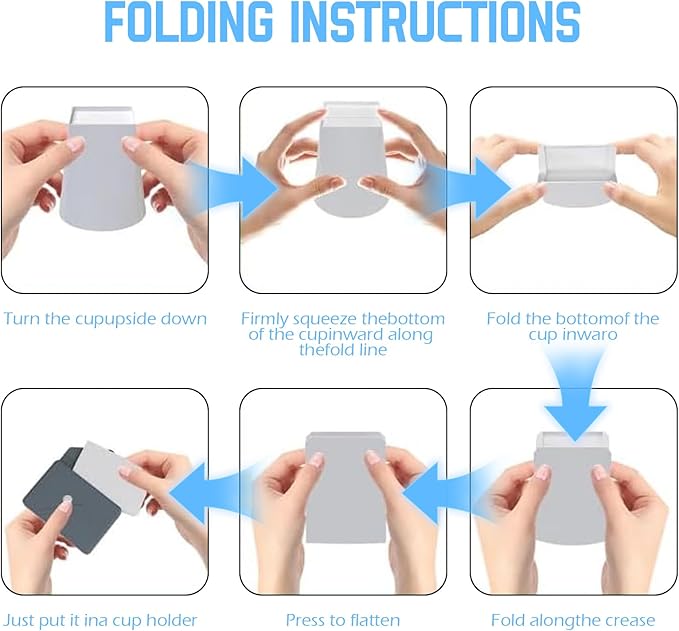 FOLDING INSTRUCTIONS

Turn the cupupside down

Firmly squeeze thebottom of the cupinward along thefold line

Fold the bottomof the cup inwaro

Fold alongthe crease

Press to flatten

Just put it ina cup holder