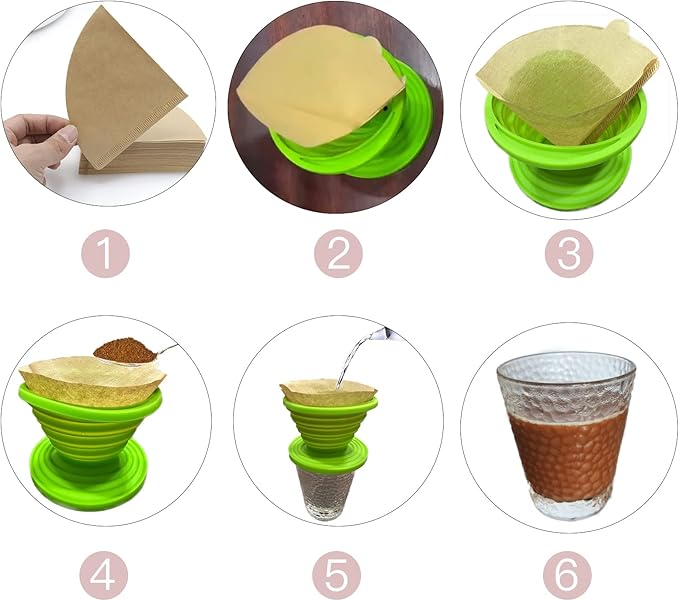 1

2

3

4

5

6