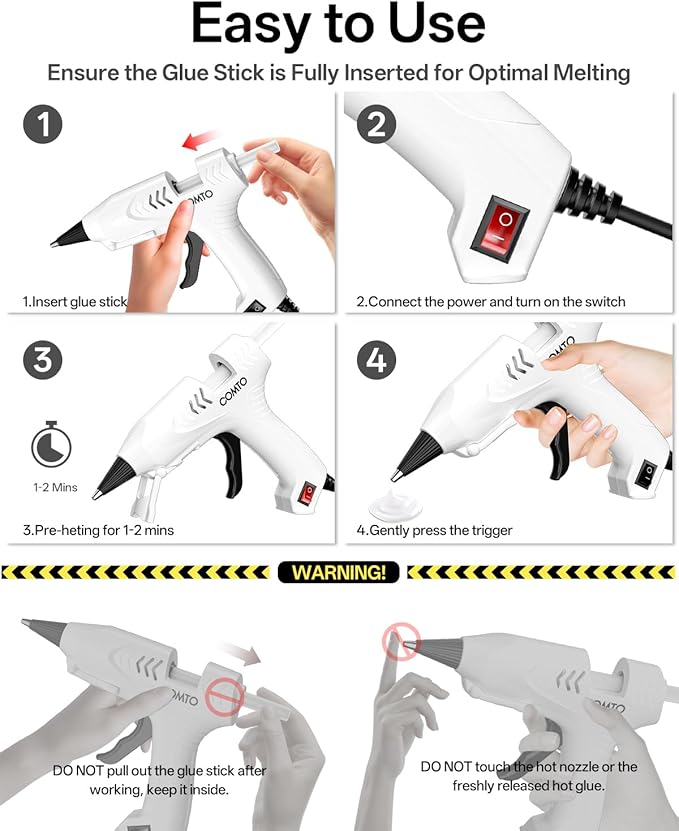 Easy to Use

Ensure the Glue Stick is Fully Inserted for Optimal Melting

1

OMTO

1.Insert glue stick

2

2.Connect the power and turn on the switch

3

COMTO

1-2 Mins

3.Pre-heting for 1-2 mins

4

COMTO

4.Gently press the trigger

WARNING!

OMTO

DO NOT pull out the glue stick after working, keep it inside.

OMTO

DO NOT touch the hot nozzle or the freshly released hot glue.