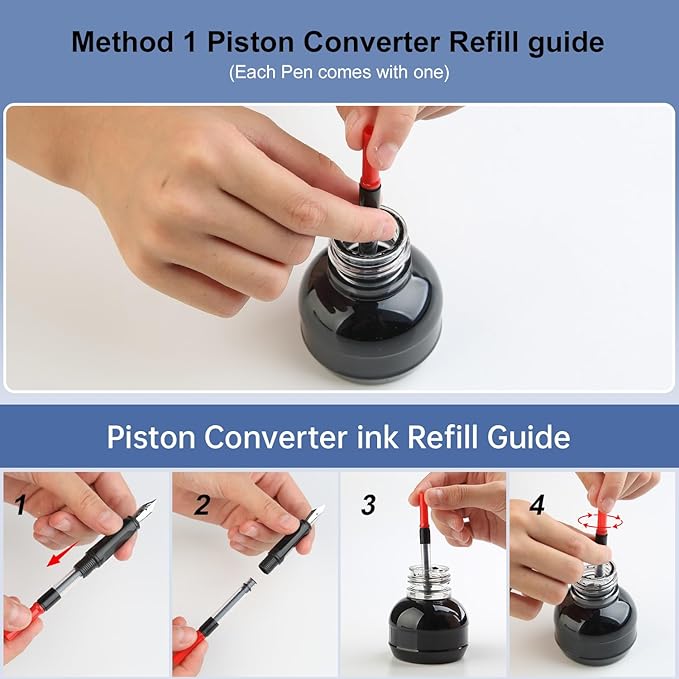 Method 1 Piston Converter Refill guide
(Each Pen comes with one)

Piston Converter ink Refill Guide

1

2

3

4