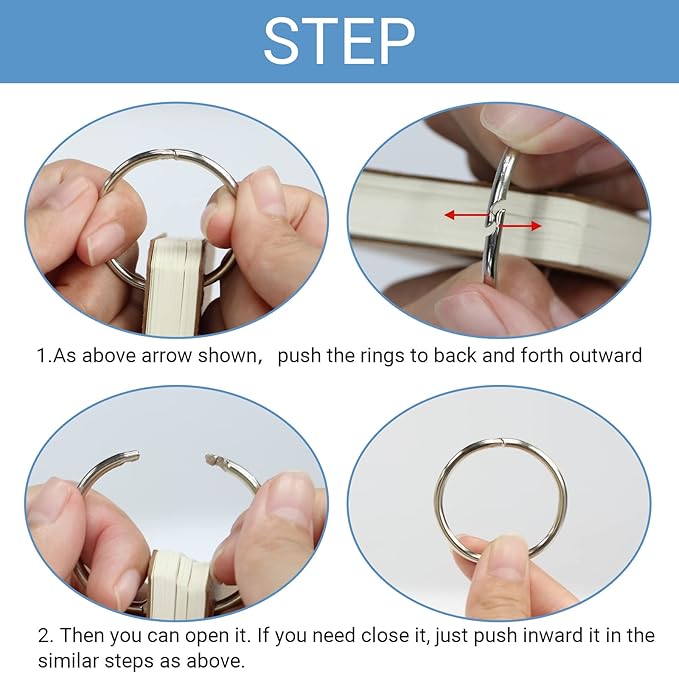 STEP

1.As above arrow shown,  push the rings to back and forth outward

2. Then you can open it. If you need close it, just push inward it in the similar steps as above.