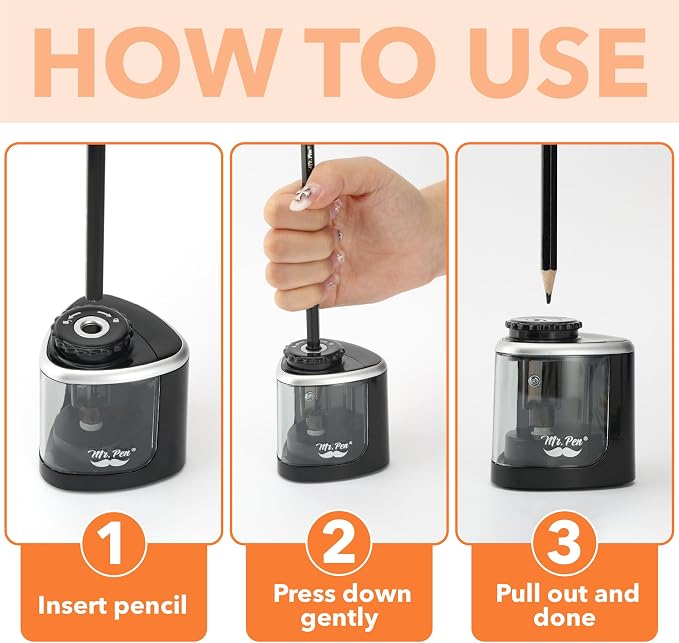 HOW TO USE

Mr. Pen®

1

Insert pencil

Mr. Pen®

2

Press down gently

Mr. Pen®

3

Pull out and done