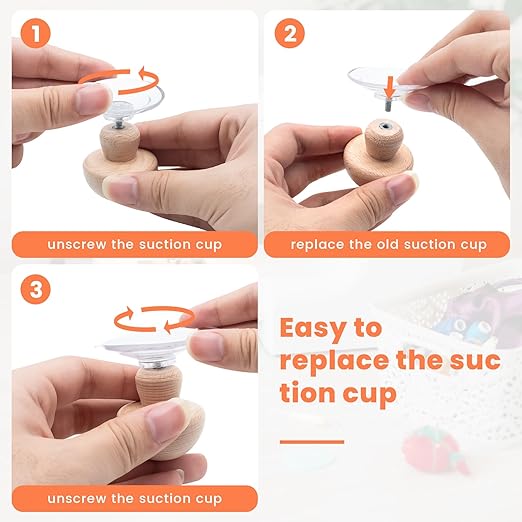 1

unscrew the suction cup

2

replace the old suction cup

3

unscrew the suction cup

Easy to replace the suc tion cup