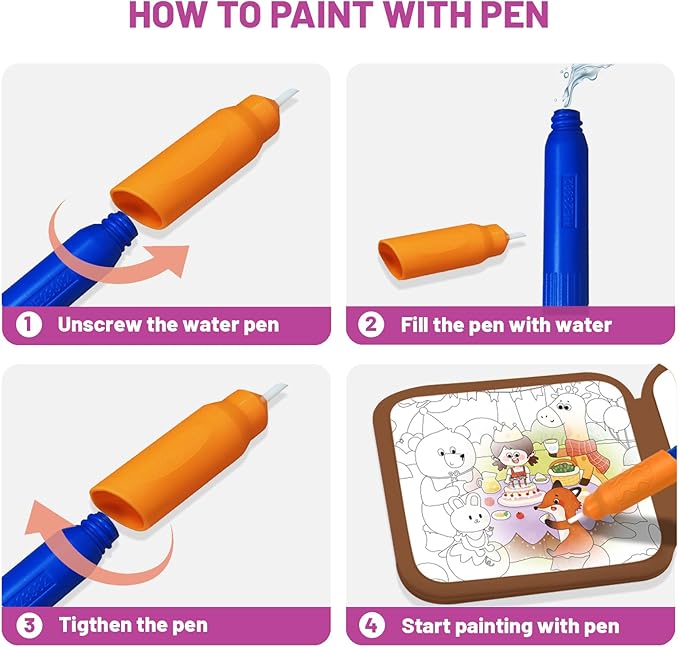 HOW TO PAINT WITH PEN

1 Unscrew the water pen

2 Fill the pen with water

3 Tigthen the pen

4 Start painting with pen