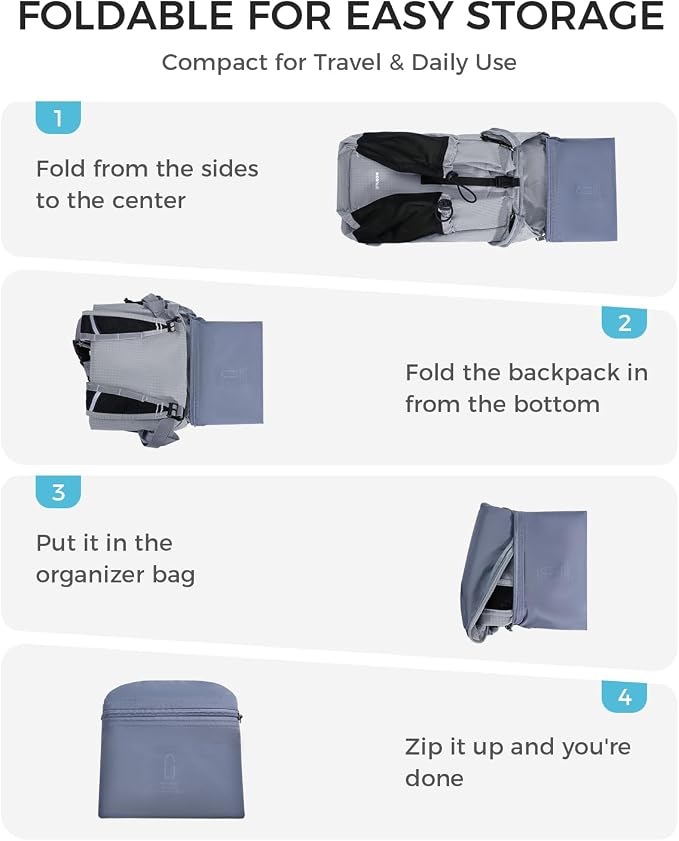 FOLDABLE FOR EASY STORAGE

Compact for Travel & Daily Use

1

Fold from the sides to the center

2

Fold the backpack in from the bottom

3

Put it in the organizer bag

4

Zip it up and you're done