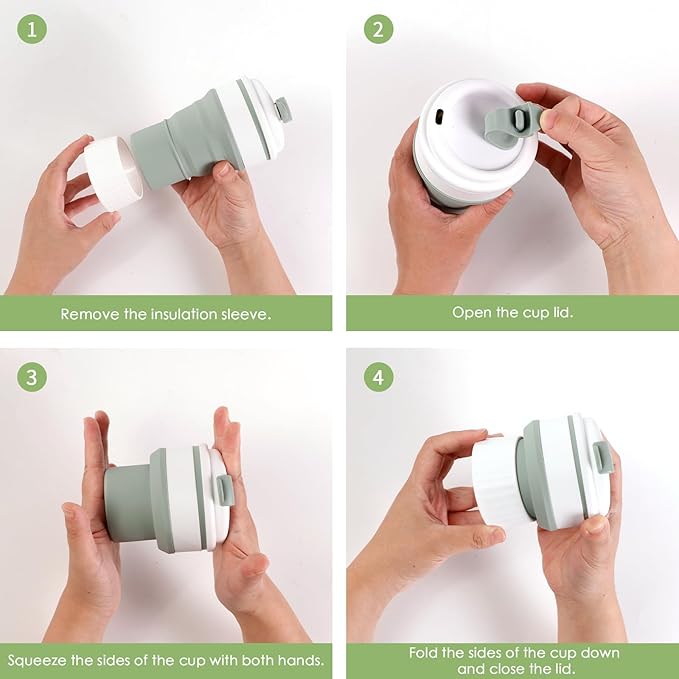 1

Remove the insulation sleeve.

2

Open the cup lid.

3

Squeeze the sides of the cup with both hands.

4

Fold the sides of the cup down and close the lid.