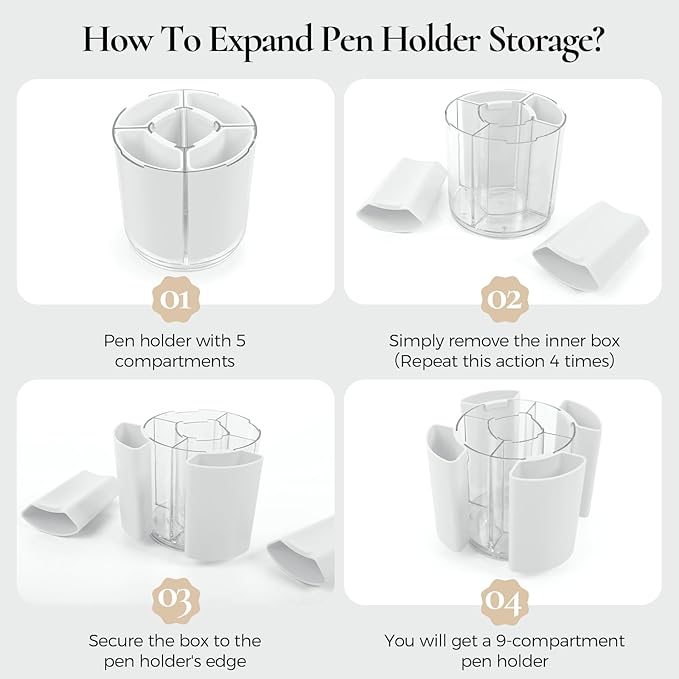 How To Expand Pen Holder Storage?

01

Pen holder with 5 compartments

02

Simply remove the inner box (Repeat this action 4 times)

03

Secure the box to the pen holder's edge

04

You will get a 9-compartment pen holder